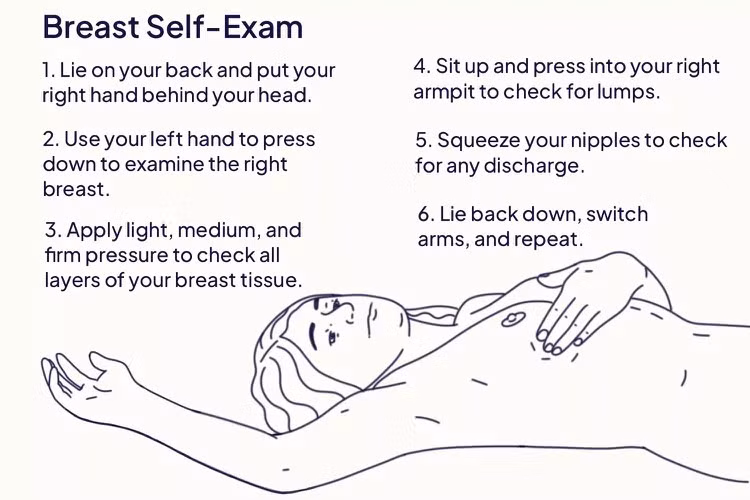 Breast Self-Exam

1. Lie on your back and put your right hand behind your head.

2. Use your left hand to press down to examine the right breast.

3. Apply light, medium, and firm pressure to check all layers of your breast tissue.

4. Sit up and press into your right armpit to check for lumps.

5. Squeeze your nipples to check for any discharge.

6. Lie back down, switch arms, and repeat.