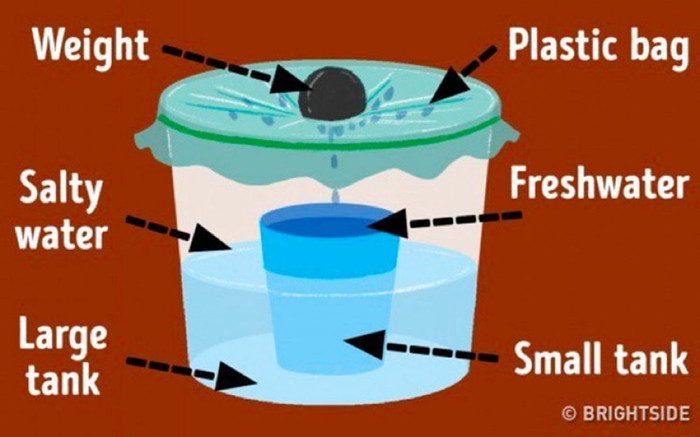 Weight

Plastic bag

Salty water

Freshwater

Large tank

Small tank

© BRIGHTSIDE