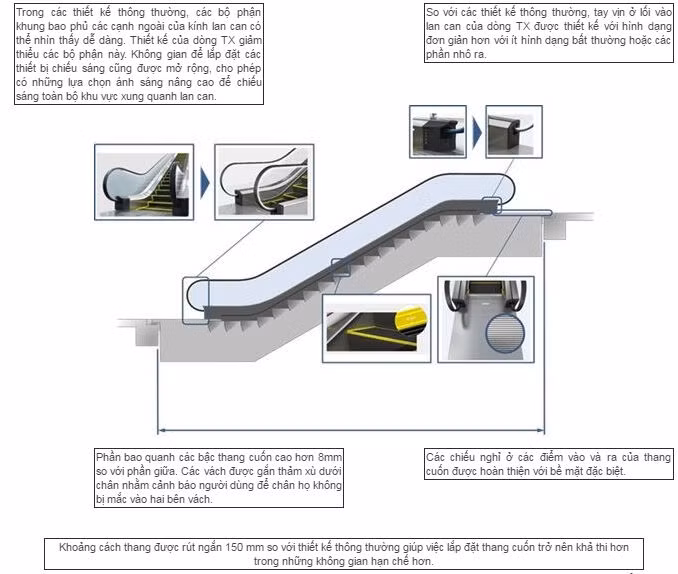 Trong các thiết kế thông thường, các bộ phận khung bao phủ các cạnh ngoài của kính lan can có thể nhìn thấy dễ dàng. Thiết kế của dòng TX giảm thiểu các bộ phận này. Không gian để lắp đặt các thiết bị chiếu sáng cũng được mở rộng, cho phép có những lựa chọn ánh sáng nâng cao để chiếu sáng toàn bộ khu vực xung quanh lan can.

So với các thiết kế thông thường, tay vịn ở lối vào lan can của dòng TX được thiết kế với hình dạng đơn giản hơn với ít hình dạng bất thường hoặc các phần nhô ra.

Phần bao quanh các bậc thang cuốn cao hơn 8mm so với phần giữa. Các vách được gắn thảm xù dưới chân nhằm cảnh báo người dùng để chân họ không bị mắc vào hai bên vách.

Các chiếu nghỉ ở các điểm vào và ra của thang cuốn được hoàn thiện với bề mặt đặc biệt.

Khoảng cách thang được rút ngắn 150 mm so với thiết kế thông thường giúp việc lắp đặt thang cuốn trở nên khả thi hơn trong những không gian hạn chế hơn.