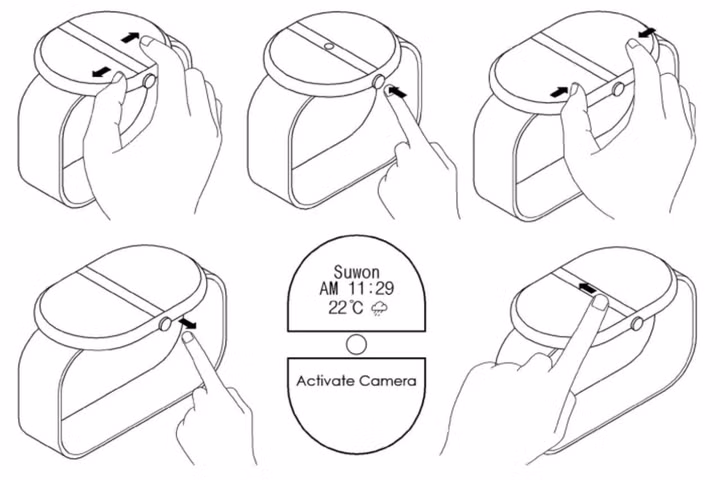 Suwon
AM 11:29
22°C

Activate Camera